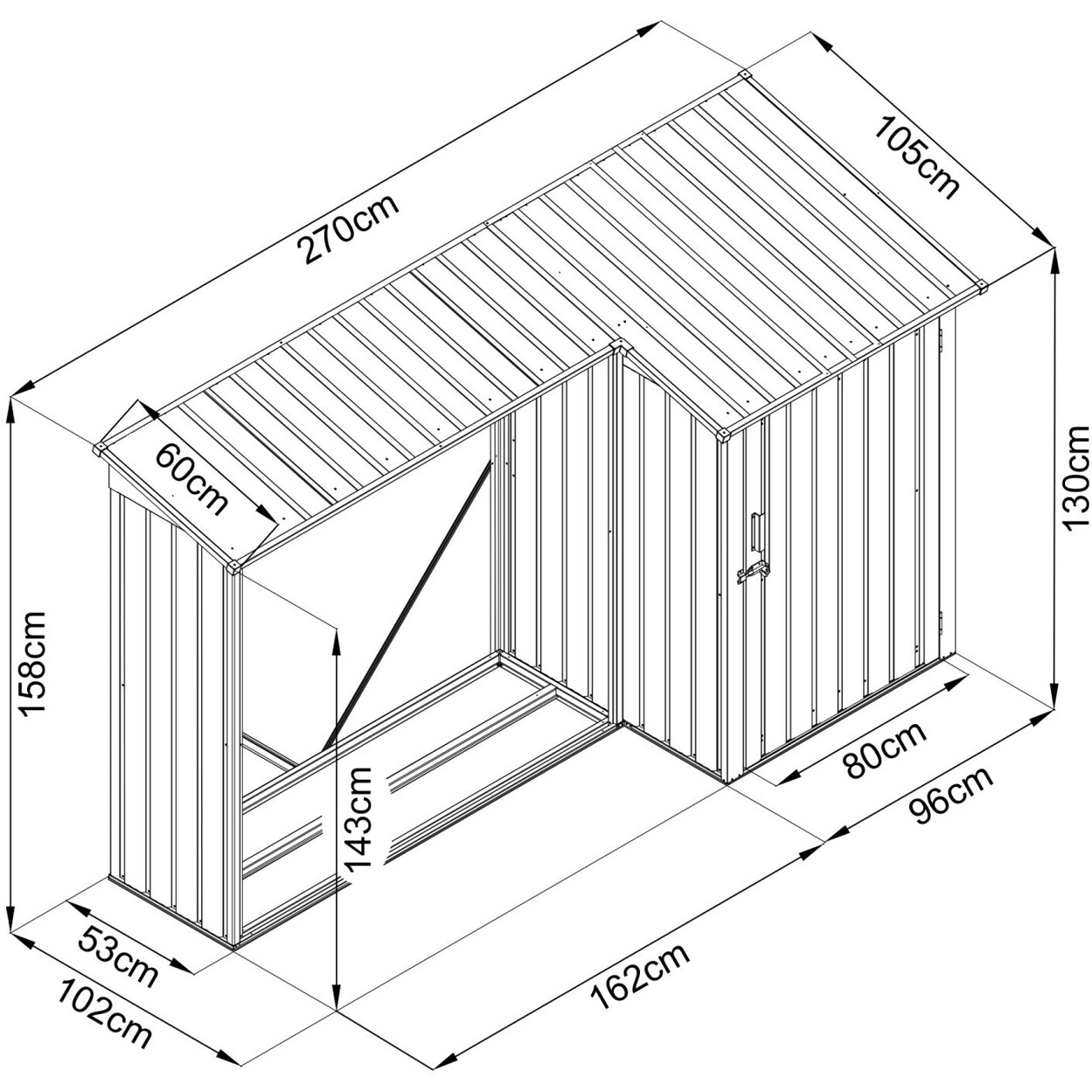 270cm
105cm
60cm
130cm
158cm
143cm
80cm
96cm
53cm
102cm
162cm